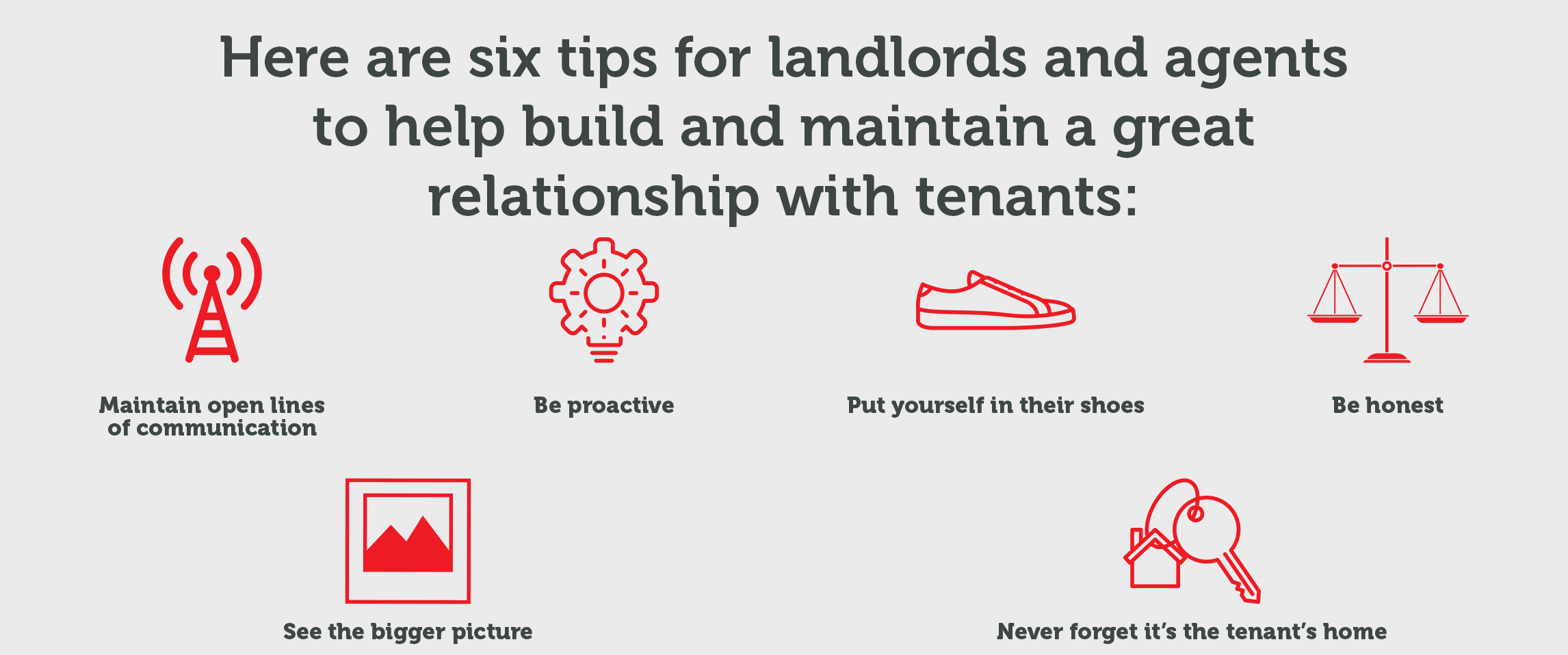 Here are six tips for landlords and agents to help build and maintain a great relationship with tenants:

Maintain open lines of communication

Be proactive

Put yourself in their shoes

Be honest

See the bigger picture

Never forget it's the tenant's home