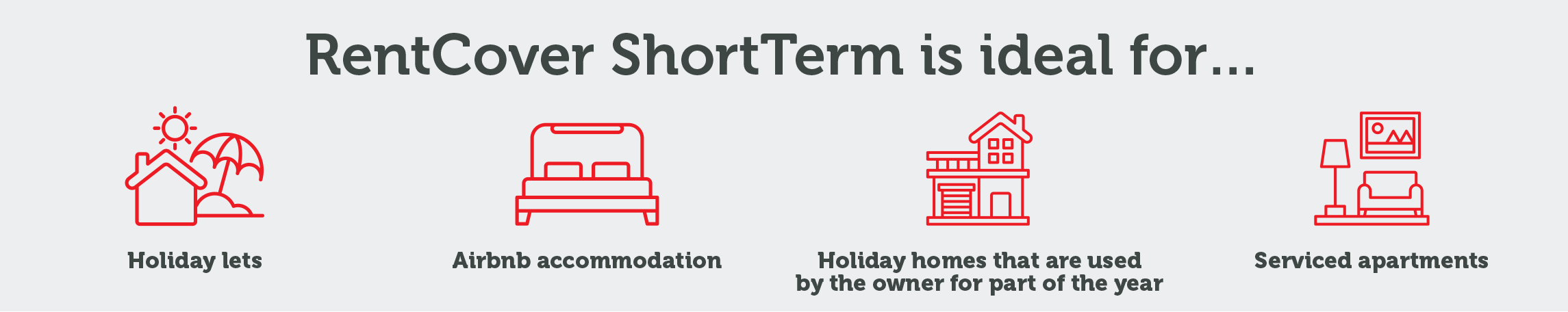 RentCover ShortTerm is ideal for...

Holiday lets

Airbnb accommodation

Holiday homes that are used by the owner for part of the year

Serviced apartments