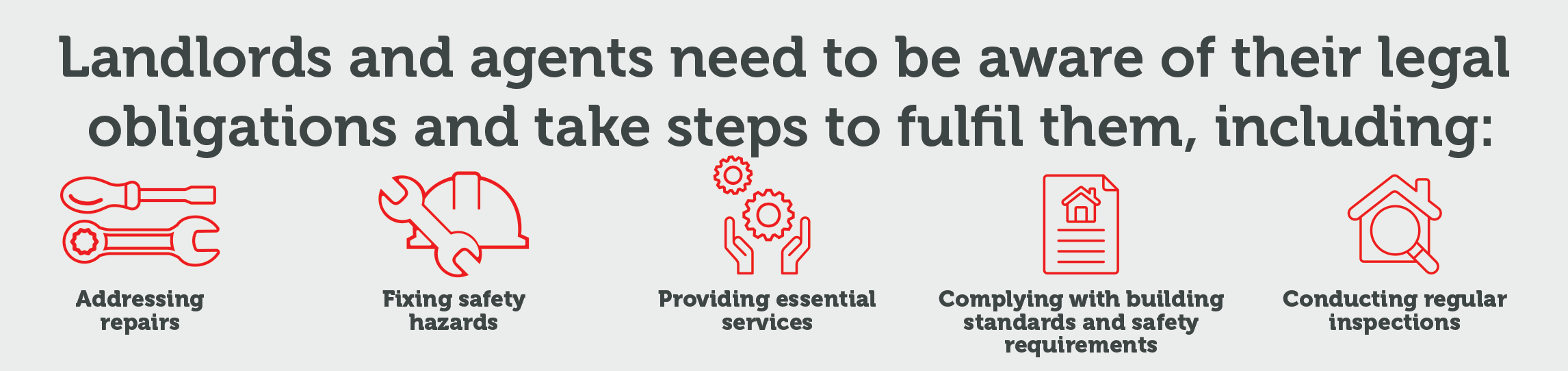 Landlords and agents need to be aware of their legal obligations and take steps to fulfil them, including:

Addressing repairs

Fixing safety hazards

Providing essential services

Complying with building standards and safety requirements

Conducting regular inspections